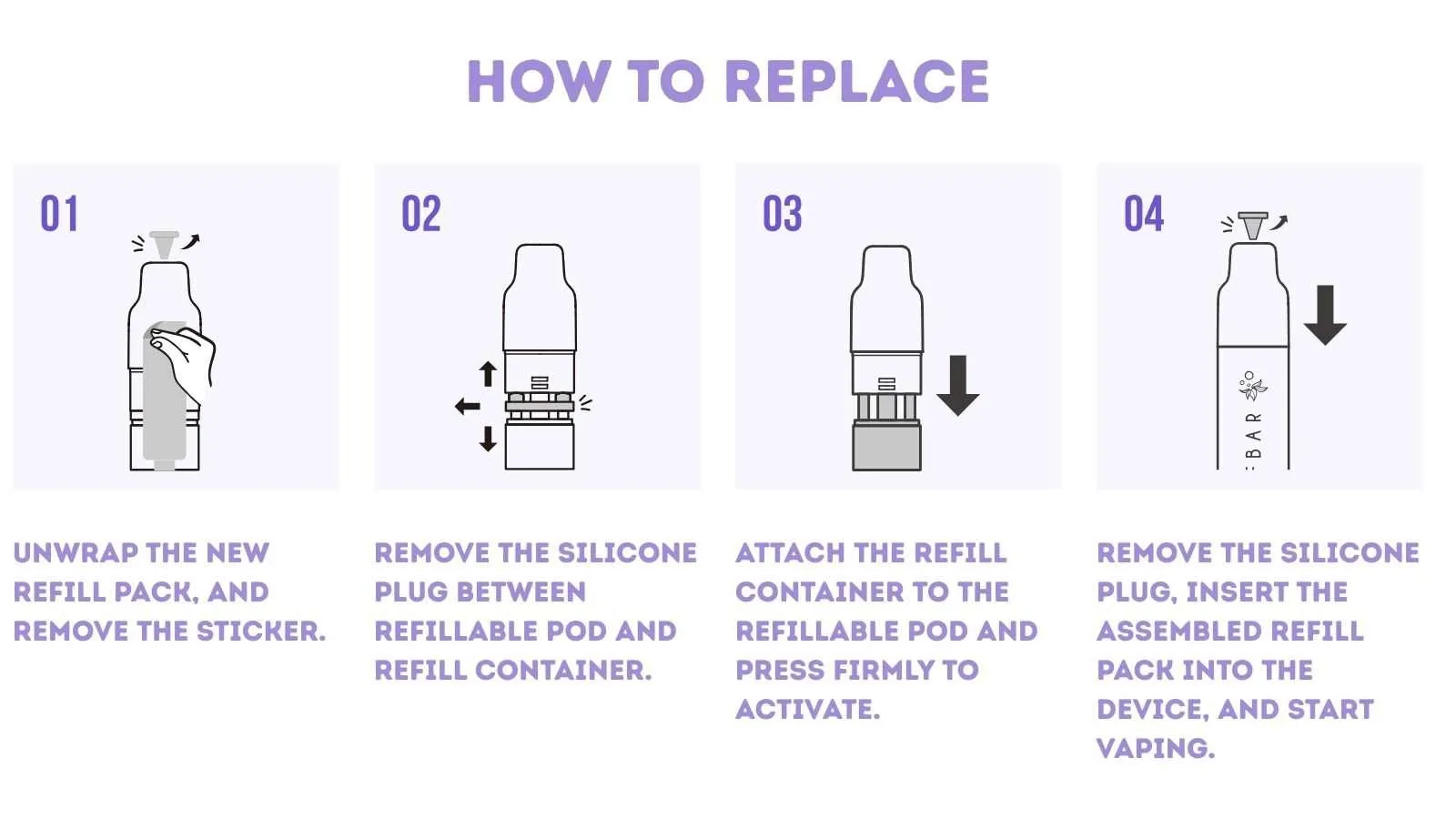 HOW TO REPLACE

01

UNWRAP THE NEW REFILL PACK, AND REMOVE THE STICKER.

02

REMOVE THE SILICONE PLUG BETWEEN REFILLABLE POD AND REFILL CONTAINER.

03

ATTACH THE REFILL CONTAINER TO THE REFILLABLE POD AND PRESS FIRMLY TO ACTIVATE.

04

BAR

REMOVE THE SILICONE PLUG, INSERT THE ASSEMBLED REFILL PACK INTO THE DEVICE, AND START VAPING.